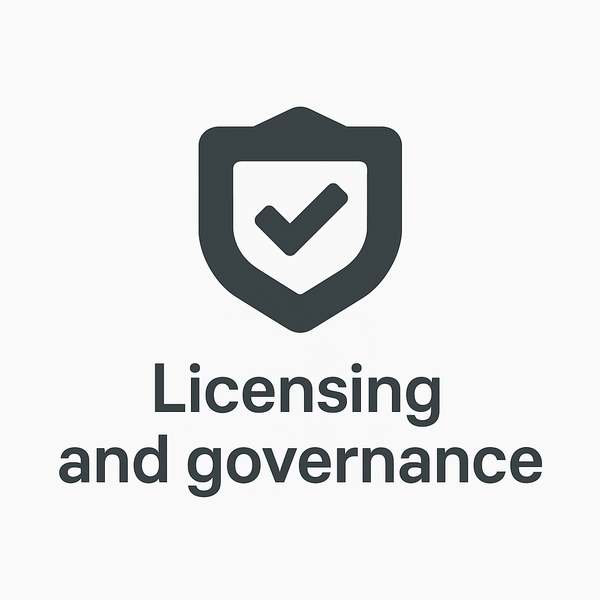 Licensing and governance