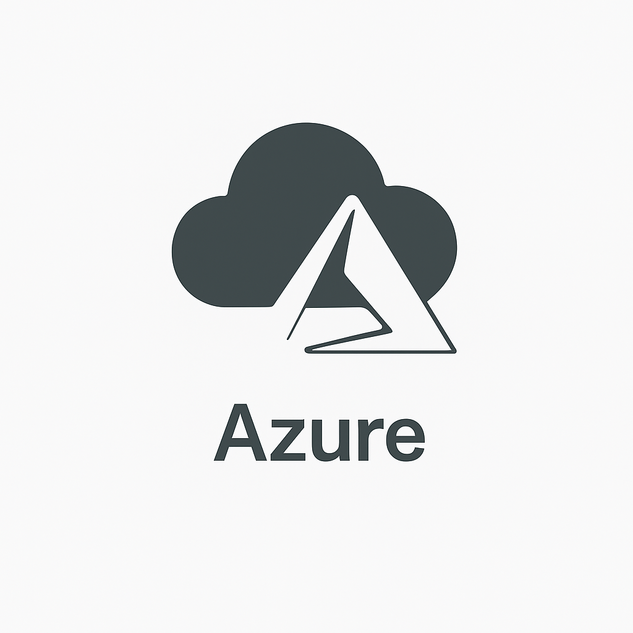 Azure